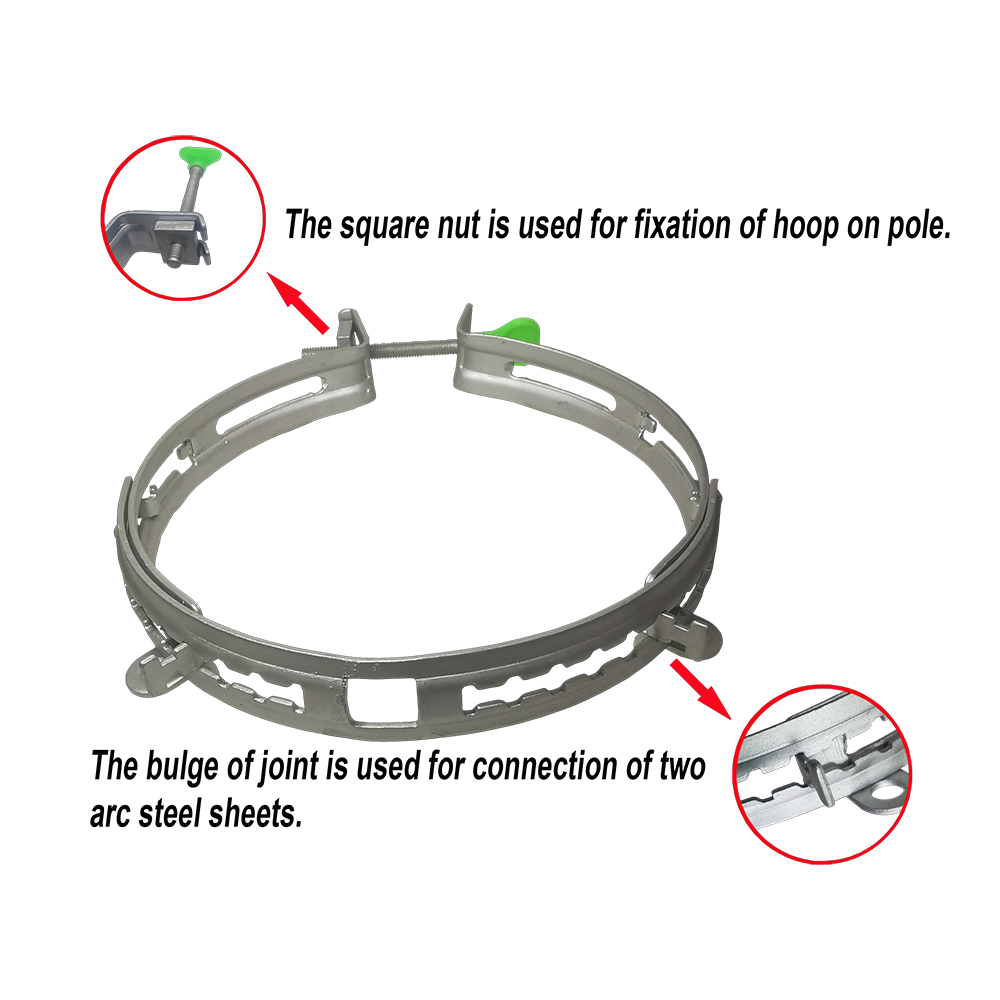 The square nut is used for fixation of hoop on pole.

The bulge of joint is used for connection of two arc steel sheets.