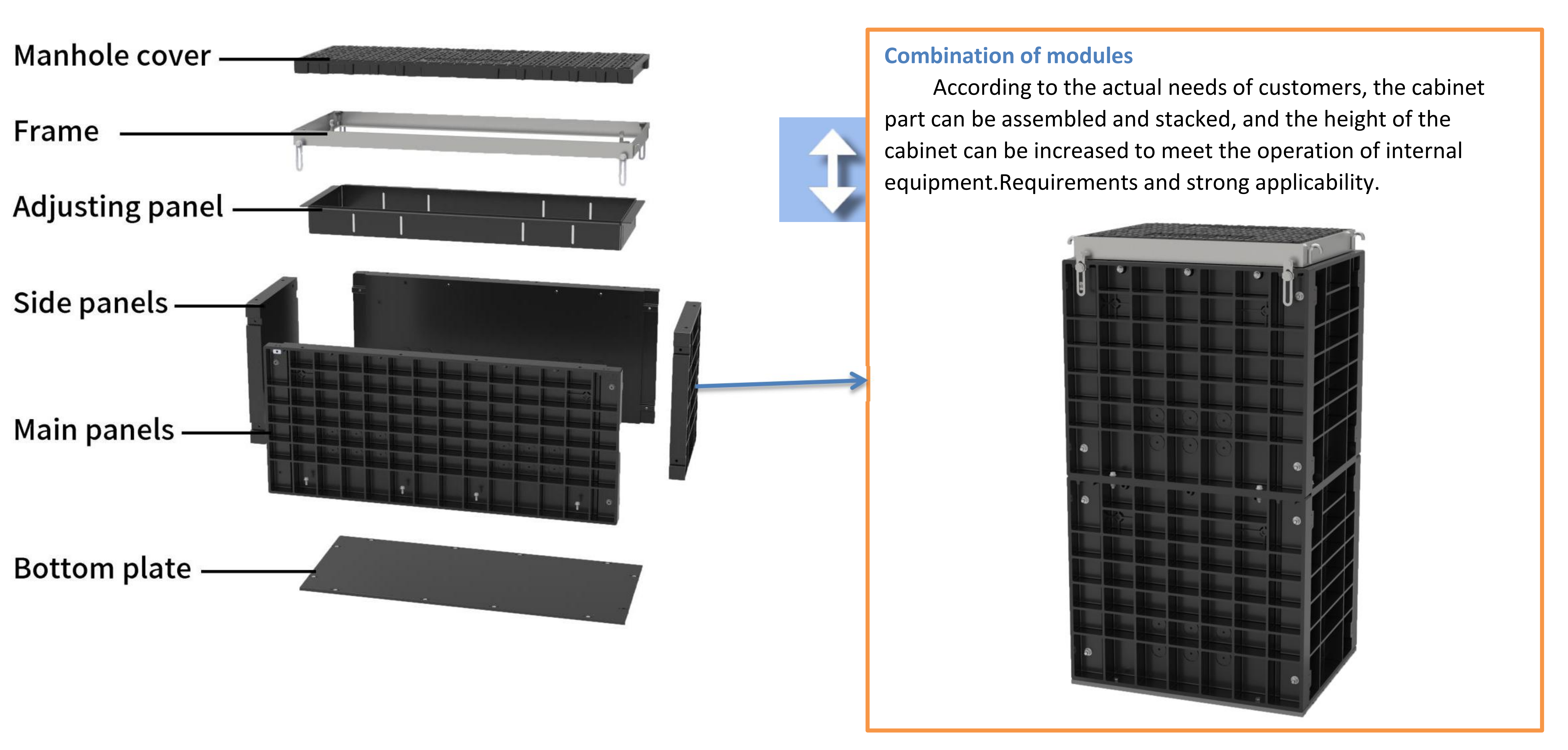 Manhole cover

Frame

Adjusting panel

Side panels

Main panels

Bottom plate

Combination of modules

According to the actual needs of customers, the cabinet part can be assembled and stacked, and the height of the cabinet can be increased to meet the operation of internal equipment.Requirements and strong applicability.