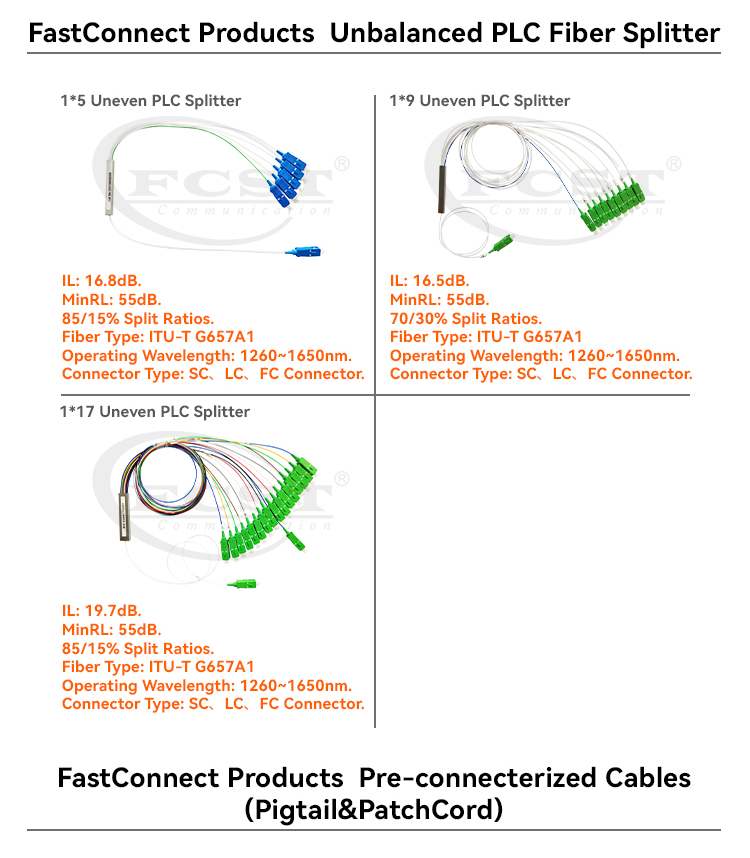 FastConnect Products Unbalanced PLC Fiber Splitter

1*5 Uneven PLC Splitter

FCST®
Communication

IL: 16.8dB.
MinRL: 55dB.
85/15% Split Ratios.
Fiber Type: ITU-T G657A1
Operating Wavelength: 1260~1650nm.
Connector Type: SC、LC、FC Connector.

1*9 Uneven PLC Splitter

FCST®
Communication

IL: 16.5dB.
MinRL: 55dB.
70/30% Split Ratios.
Fiber Type: ITU-T G657A1
Operating Wavelength: 1260~1650nm.
Connector Type: SC、LC、FC Connector.

1*17 Uneven PLC Splitter

FCST®
Communication

IL: 19.7dB.
MinRL: 55dB.
85/15% Split Ratios.
Fiber Type: ITU-T G657A1
Operating Wavelength: 1260~1650nm.
Connector Type: SC、LC、FC Connector.

FastConnect Products Pre-connecterized Cables (Pigtail&PatchCord)