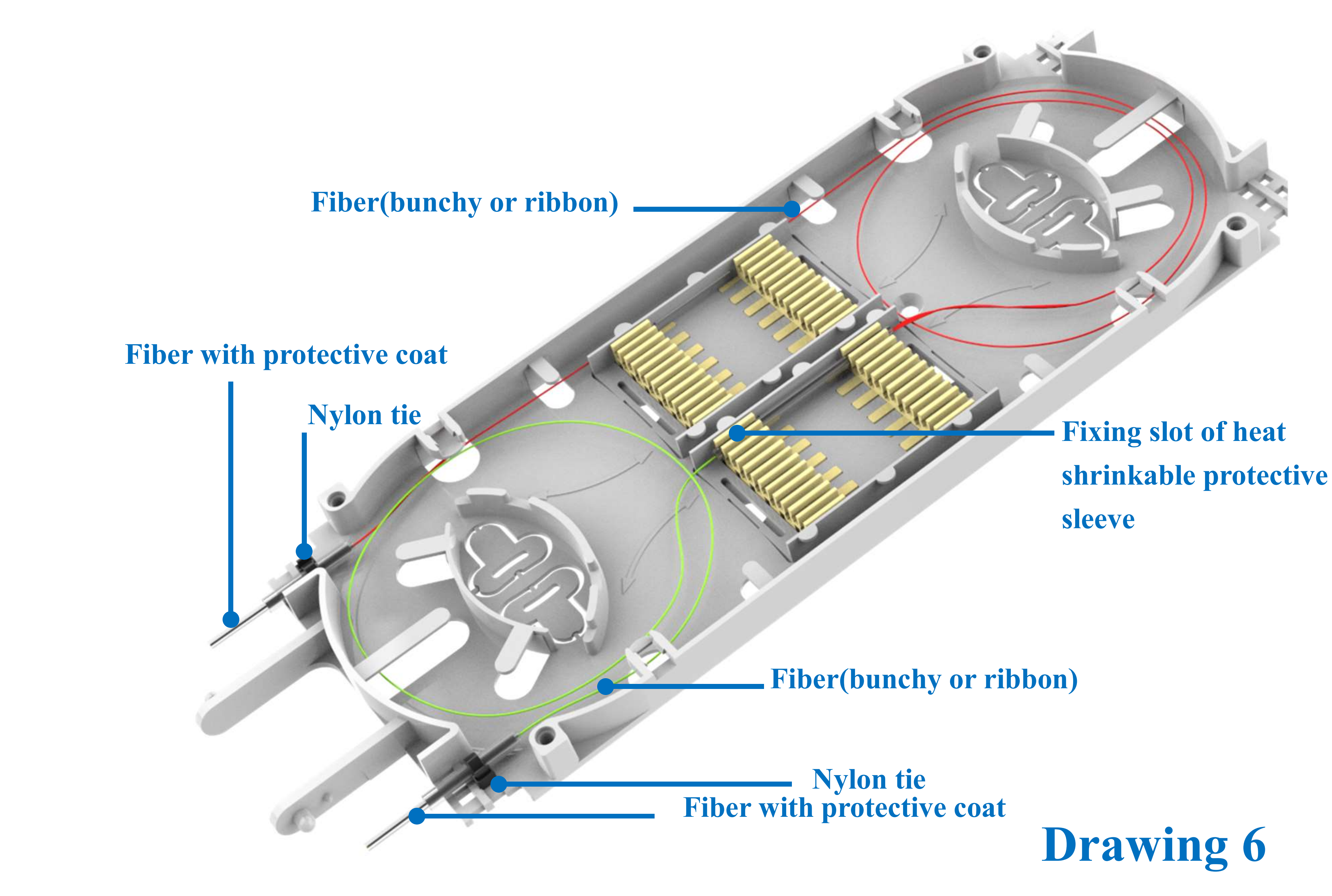 Fiber(bunchy or ribbon)

Fiber with protective coat

Nylon tie

Fixing slot of heat shrinkable protective sleeve

Fiber(bunchy or ribbon)

Nylon tie

Fiber with protective coat

Drawing 6