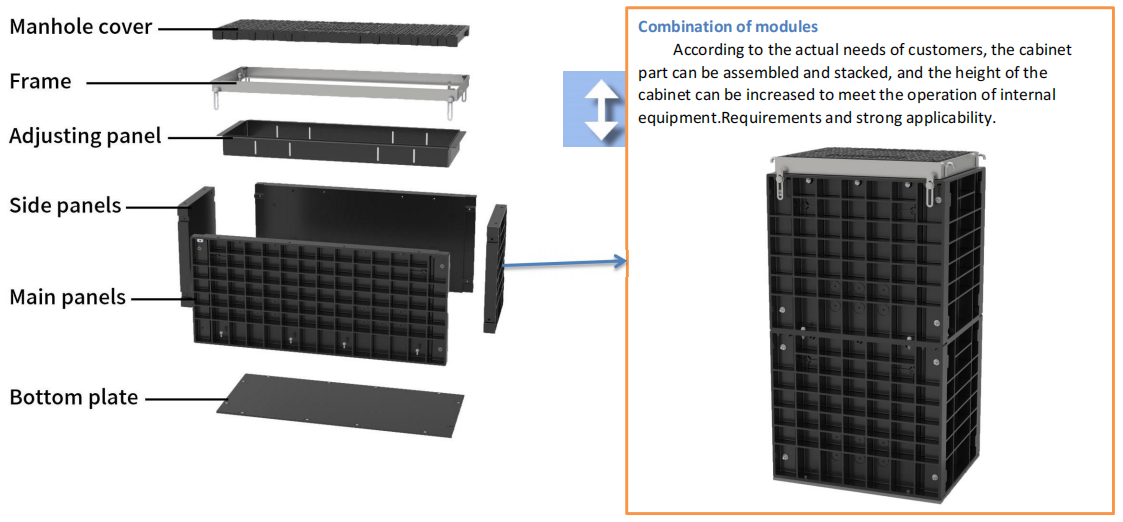 Manhole cover

Frame

Adjusting panel

Side panels

Main panels

Bottom plate

Combination of modules

According to the actual needs of customers, the cabinet part can be assembled and stacked, and the height of the cabinet can be increased to meet the operation of internal equipment.Requirements and strong applicability.