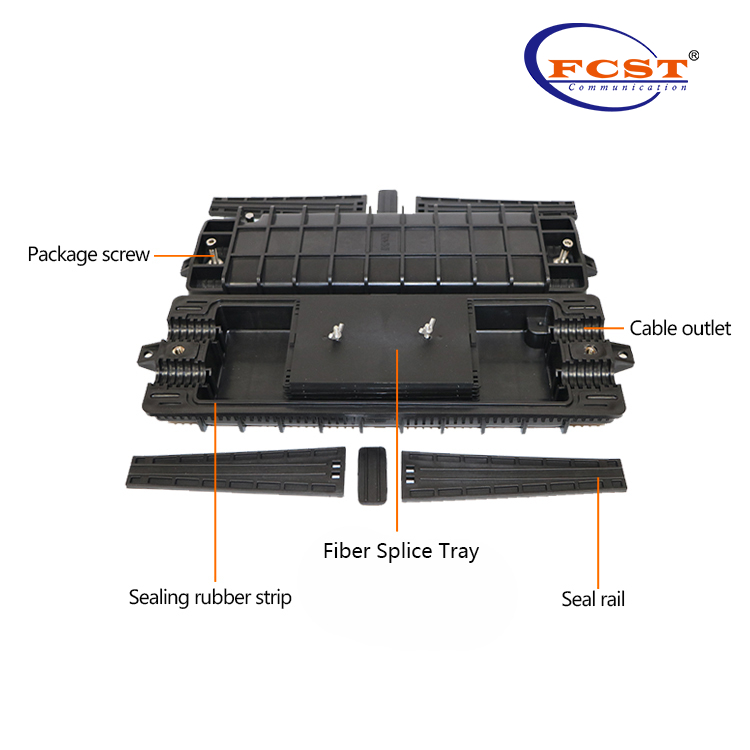 FCST®
Communication

Package screw

Cable outlet

Fiber Splice Tray

Sealing rubber strip

Seal rail