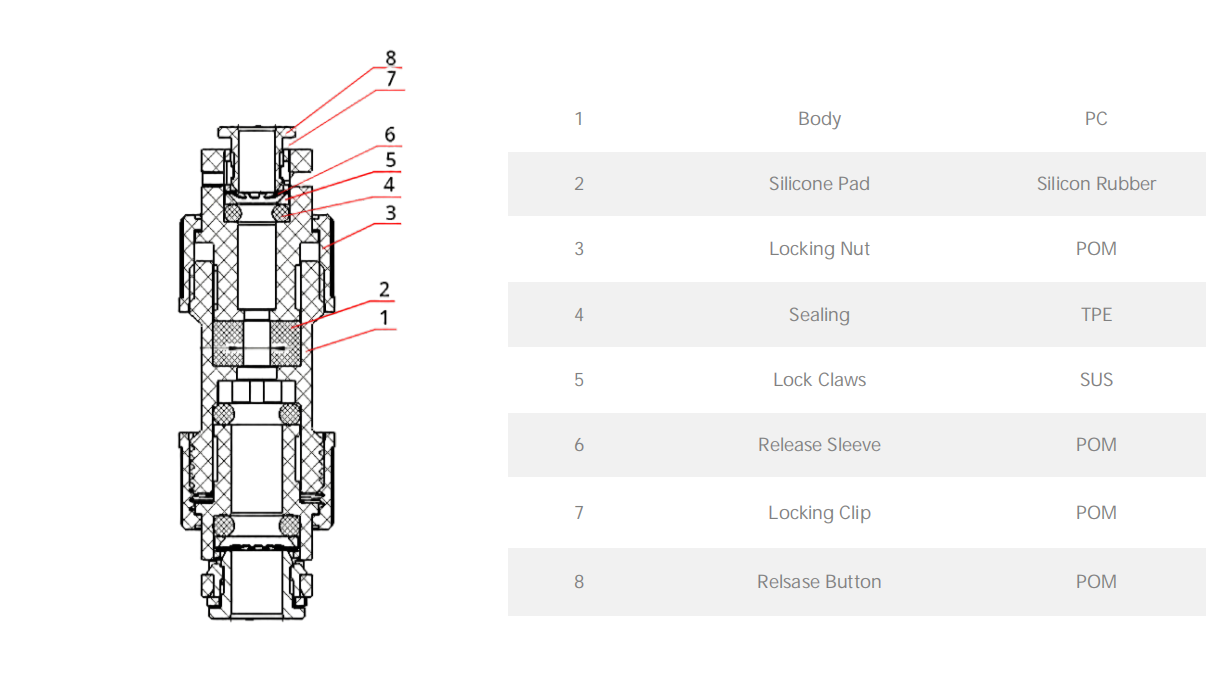 8
7
6
5
4
3
2
1

| 1 | Body | PC |
|---|---|---|
| 2 | Silicone Pad | Silicon Rubber |
| 3 | Locking Nut | POM |
| 4 | Sealing | TPE |
| 5 | Lock Claws | SUS |
| 6 | Release Sleeve | POM |
| 7 | Locking Clip | POM |
| 8 | Relsase Button | POM |