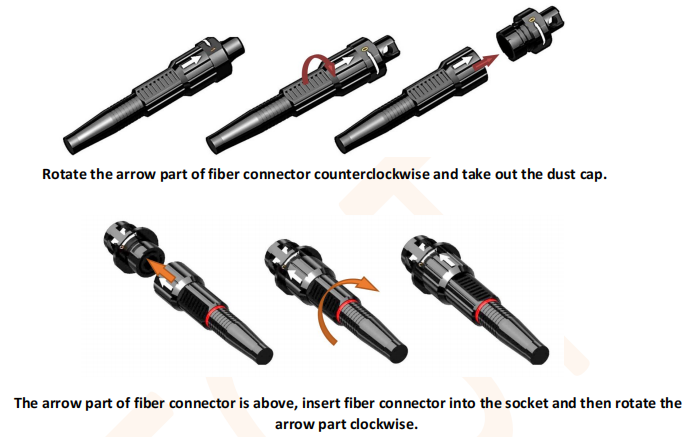 Rotate the arrow part of fiber connector counterclockwise and take out the dust cap.

The arrow part of fiber connector is above, insert fiber connector into the socket and then rotate the arrow part clockwise.